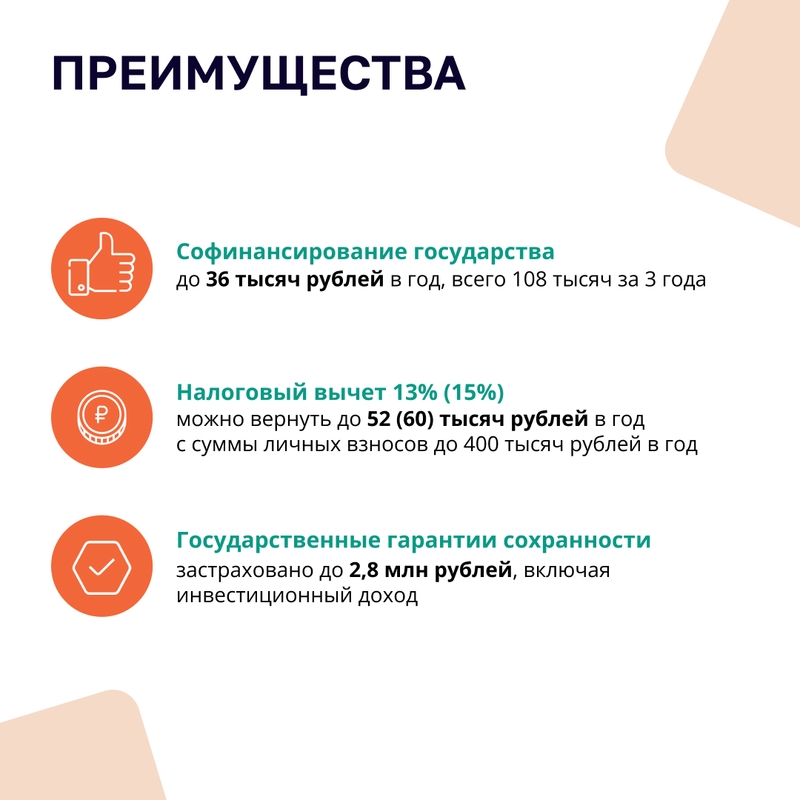 ПРЕИМУЩЕСТВА

Софинансирование государства
до 36 тысяч рублей в год, всего 108 тысяч за 3 года

Налоговый вычет 13% (15%)
можно вернуть до 52 (60) тысяч рублей в год с суммы личных взносов до 400 тысяч рублей в год

Государственные гарантии сохранности
застраховано до 2,8 млн рублей, включая инвестиционный доход